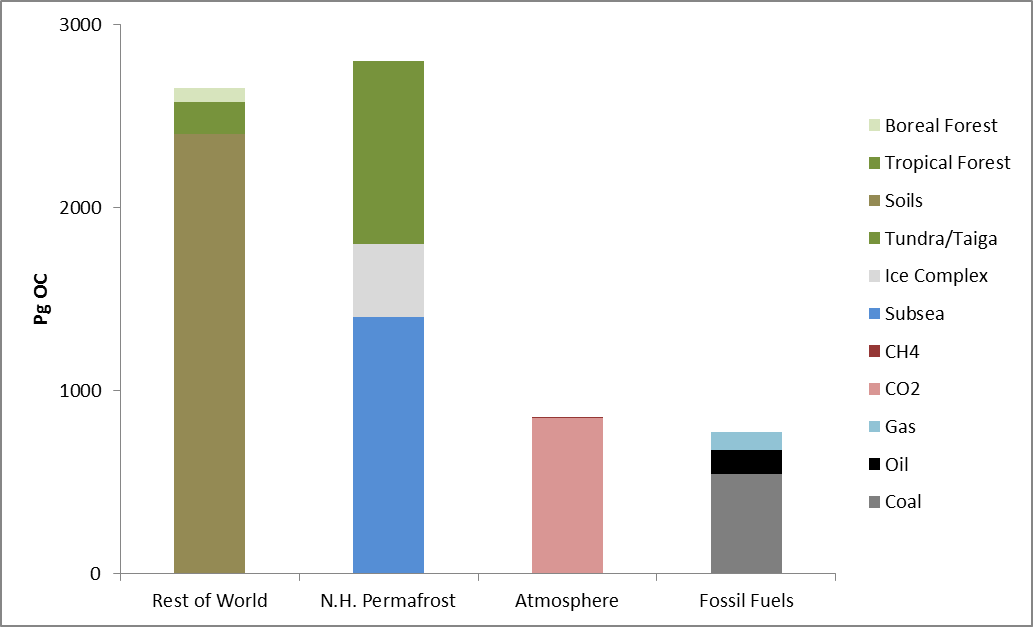 3000
2000
1000
0

Pg OC

Rest of World
N.H. Permafrost
Atmosphere
Fossil Fuels

Boreal Forest
Tropical Forest
Soils
Tundra/Taiga
Ice Complex
Subsea
CH4
CO2
Gas
Oil
Coal